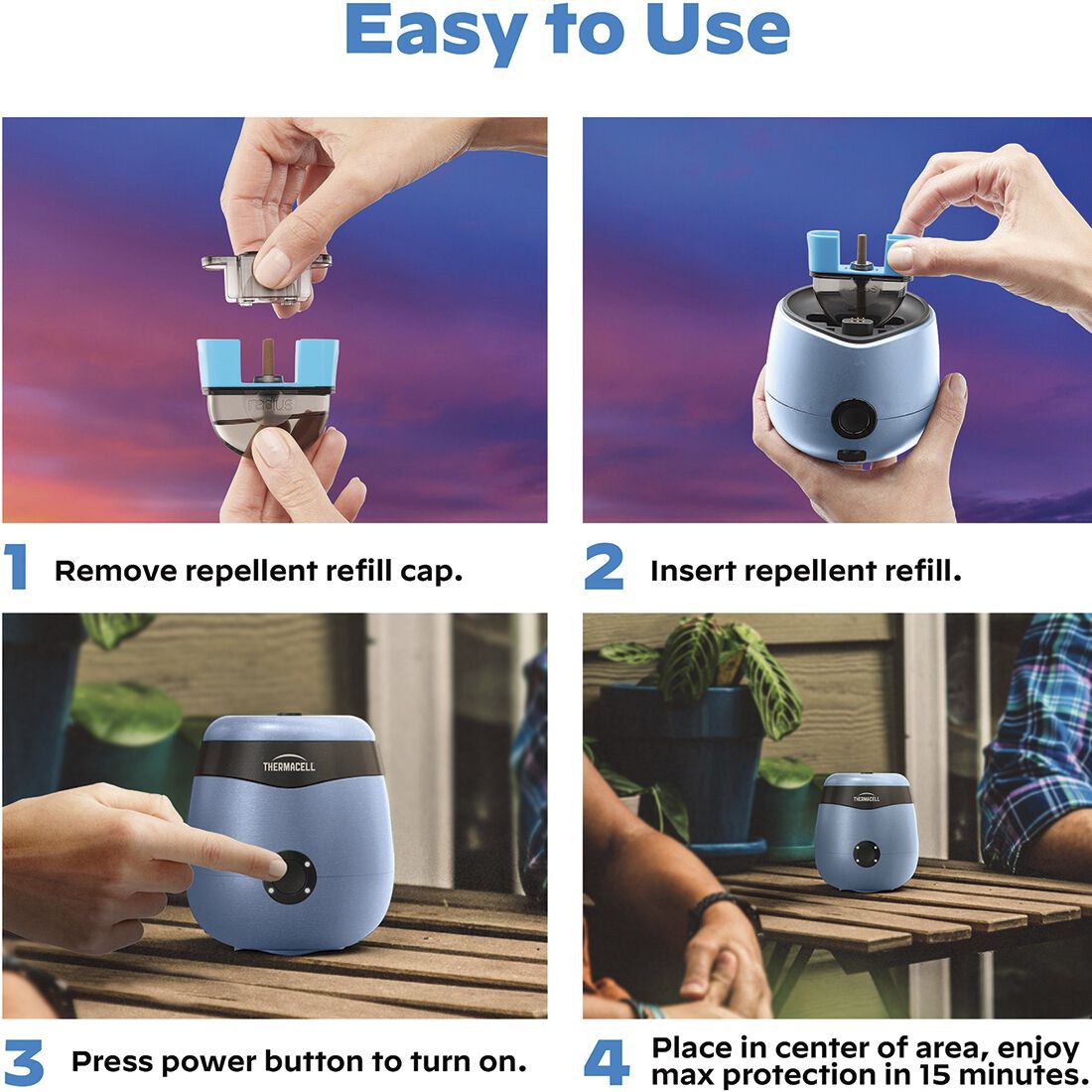 Easy to Use

radius

1 Remove repellent refill cap.

2 Insert repellent refill.

THERMACELL

3 Press power button to turn on.

THERMACELL

4 Place in center of area, enjoy max protection in 15 minutes.