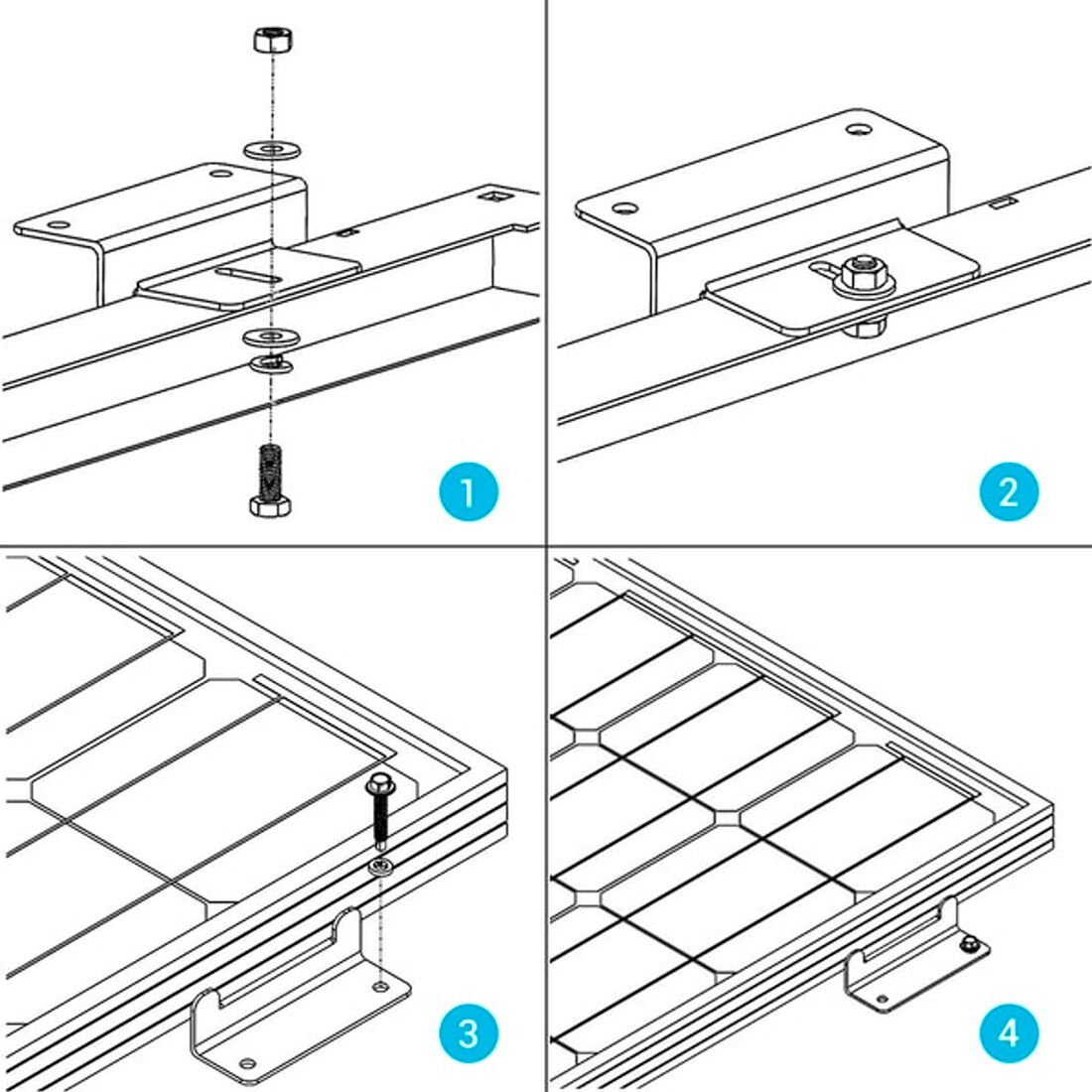 1

2

3

4