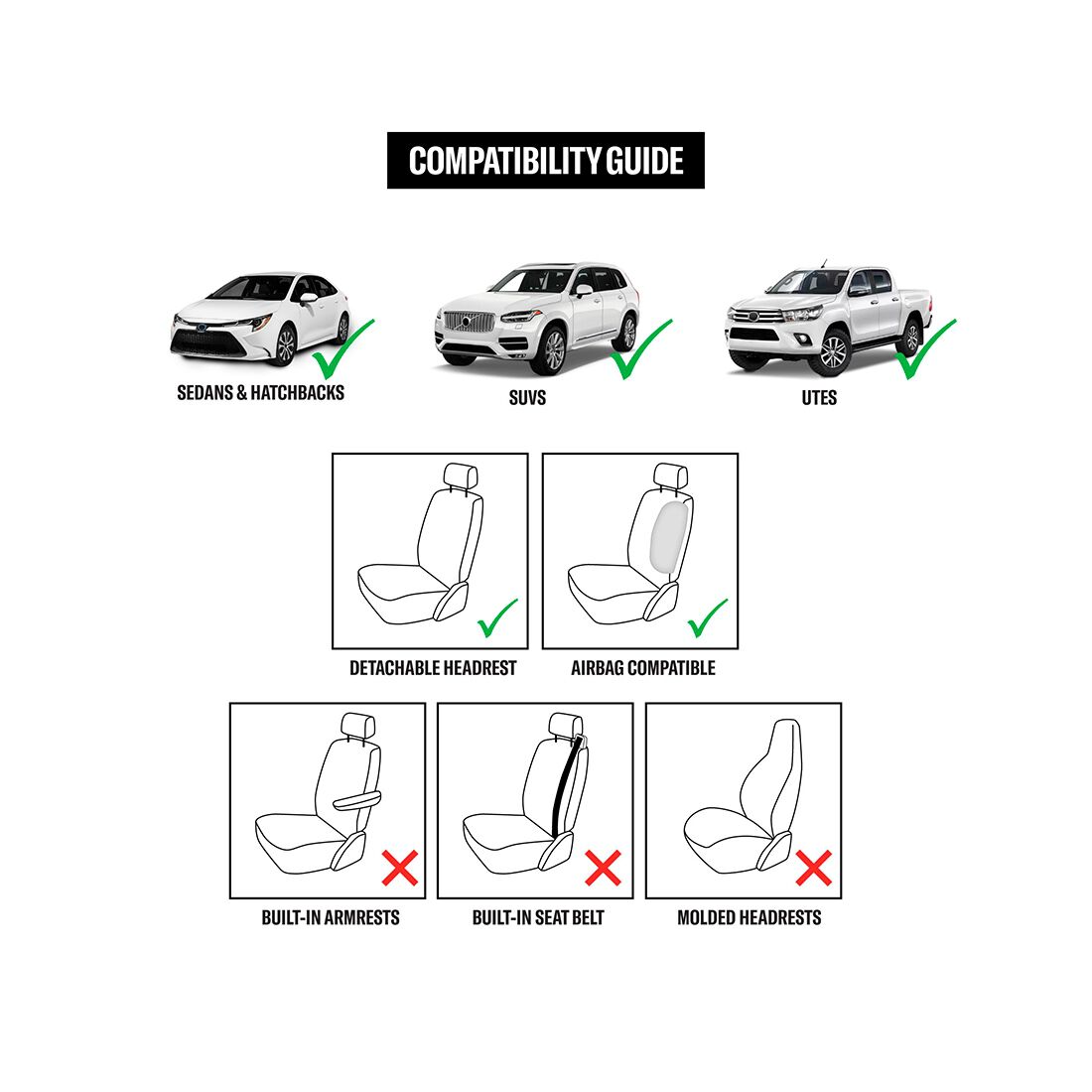 COMPATIBILITY GUIDE

SEDANS & HATCHBACKS

SUVS

UTES

DETACHABLE HEADREST

AIRBAG COMPATIBLE

BUILT-IN ARMRESTS

BUILT-IN SEAT BELT

MOLDED HEADRESTS