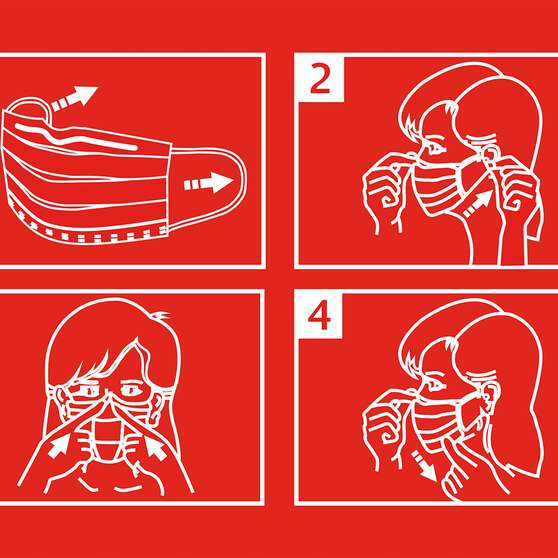 2

4