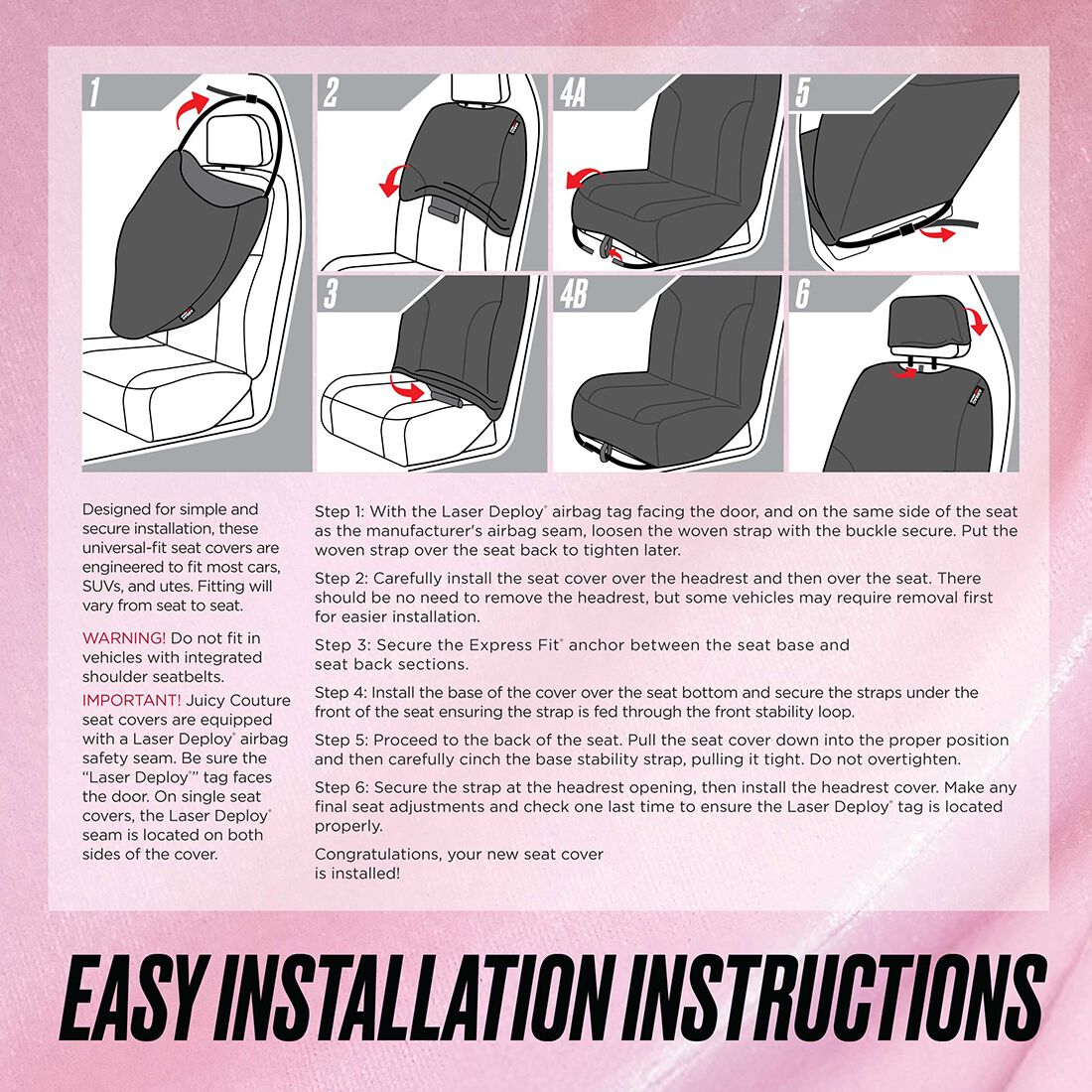 1

2

4A

5

3

4B

6

Designed for simple and secure installation, these universal-fit seat covers are engineered to fit most cars, SUVs, and utes. Fitting will vary from seat to seat.

WARNING! Do not fit in vehicles with integrated shoulder seatbelts.

IMPORTANT! Juicy Couture seat covers are equipped with a Laser Deploy® airbag safety seam. Be sure the "Laser Deploy®" tag faces the door. On single seat covers, the Laser Deploy® seam is located on both sides of the cover.

Step 1: With the Laser Deploy® airbag tag facing the door, and on the same side of the seat as the manufacturer's airbag seam, loosen the woven strap with the buckle secure. Put the woven strap over the seat back to tighten later.

Step 2: Carefully install the seat cover over the headrest and then over the seat. There should be no need to remove the headrest, but some vehicles may require removal first for easier installation.

Step 3: Secure the Express Fit® anchor between the seat base and seat back sections.

Step 4: Install the base of the cover over the seat bottom and secure the straps under the front of the seat ensuring the strap is fed through the front stability loop.

Step 5: Proceed to the back of the seat. Pull the seat cover down into the proper position and then carefully cinch the base stability strap, pulling it tight. Do not overtighten.

Step 6: Secure the strap at the headrest opening, then install the headrest cover. Make any final seat adjustments and check one last time to ensure the Laser Deploy® tag is located properly.

Congratulations, your new seat cover is installed!

EASY INSTALLATION INSTRUCTIONS