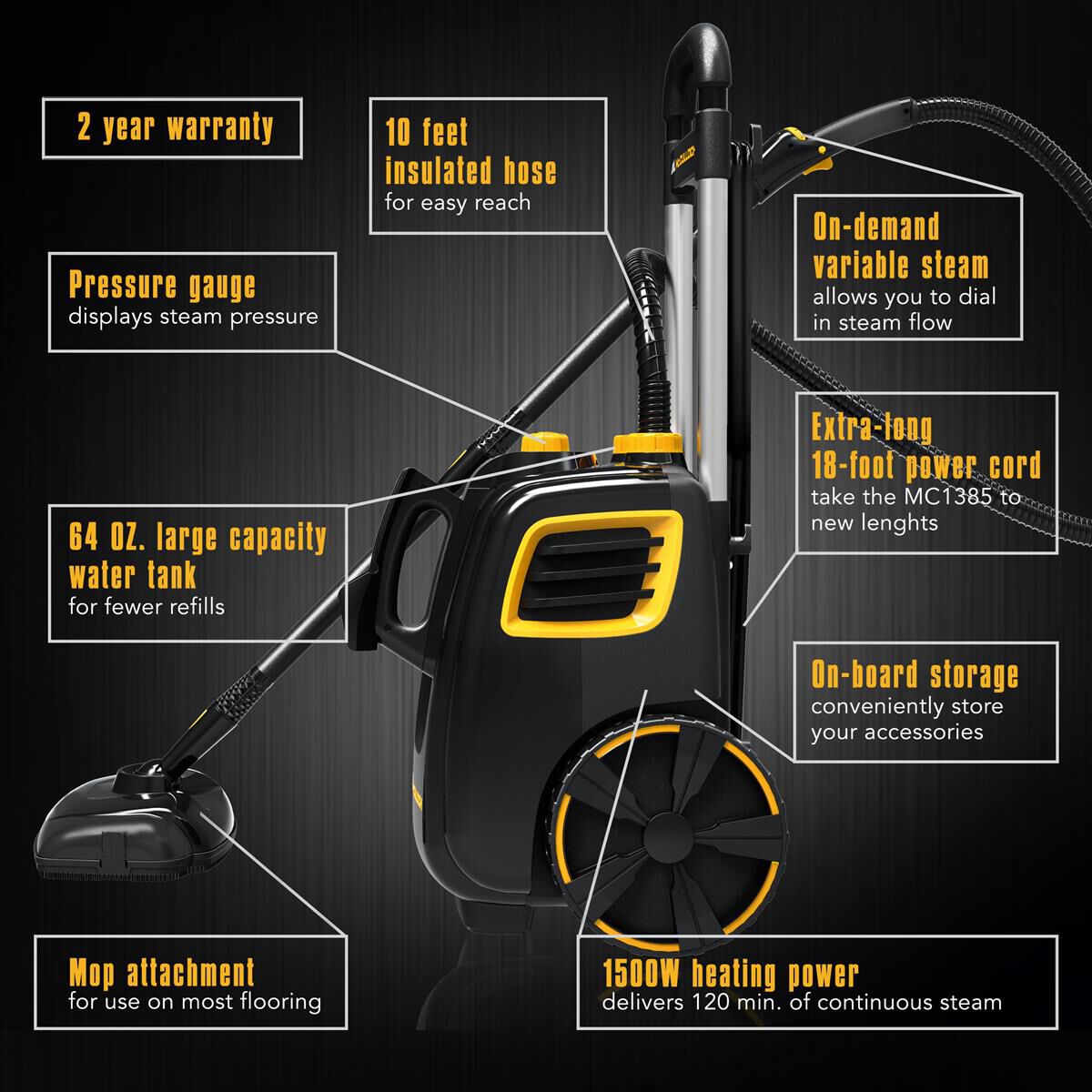 2 year warranty

10 feet insulated hose
for easy reach

On-demand variable steam
allows you to dial in steam flow

Pressure gauge
displays steam pressure

Extra-long 18-foot power cord
take the MC1385 to new lenghts

64 OZ. large capacity water tank
for fewer refills

On-board storage
conveniently store your accessories

Mop attachment
for use on most flooring

1500W heating power
delivers 120 min. of continuous steam