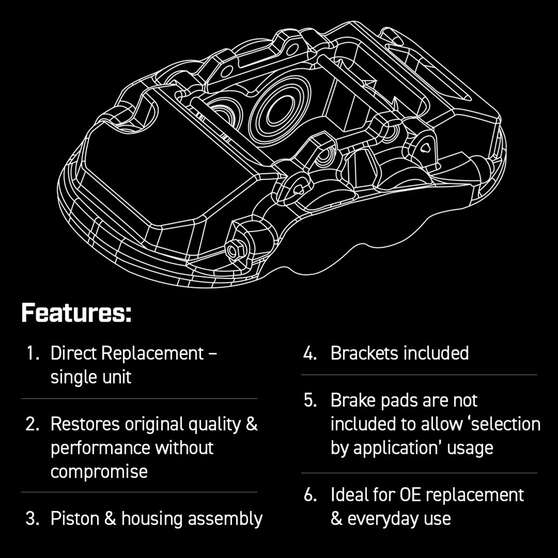 Features:

1. Direct Replacement – single unit

2. Restores original quality & performance without compromise

3. Piston & housing assembly

4. Brackets included

5. Brake pads are not included to allow ‘selection by application’ usage

6. Ideal for OE replacement & everyday use