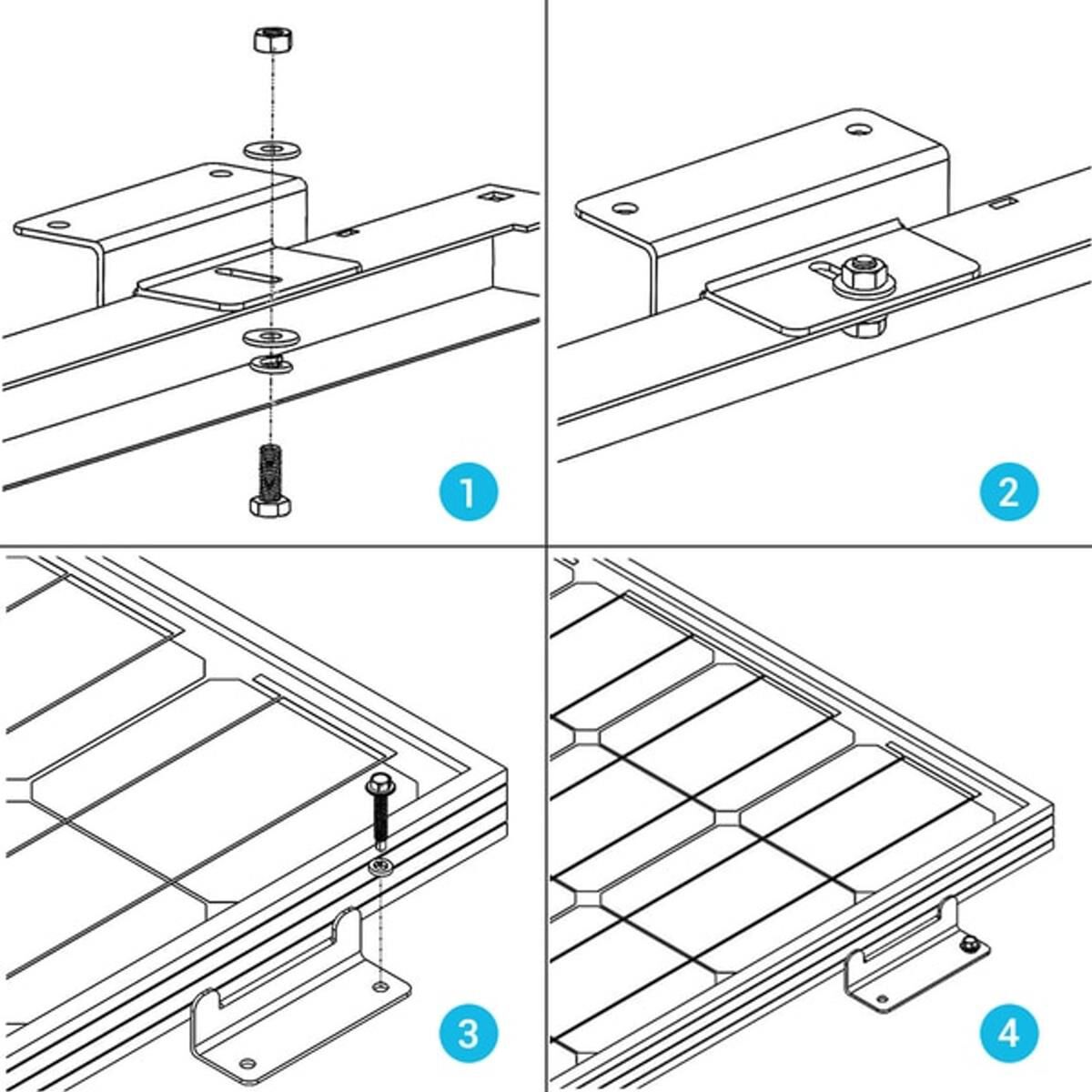 1

2

3

4