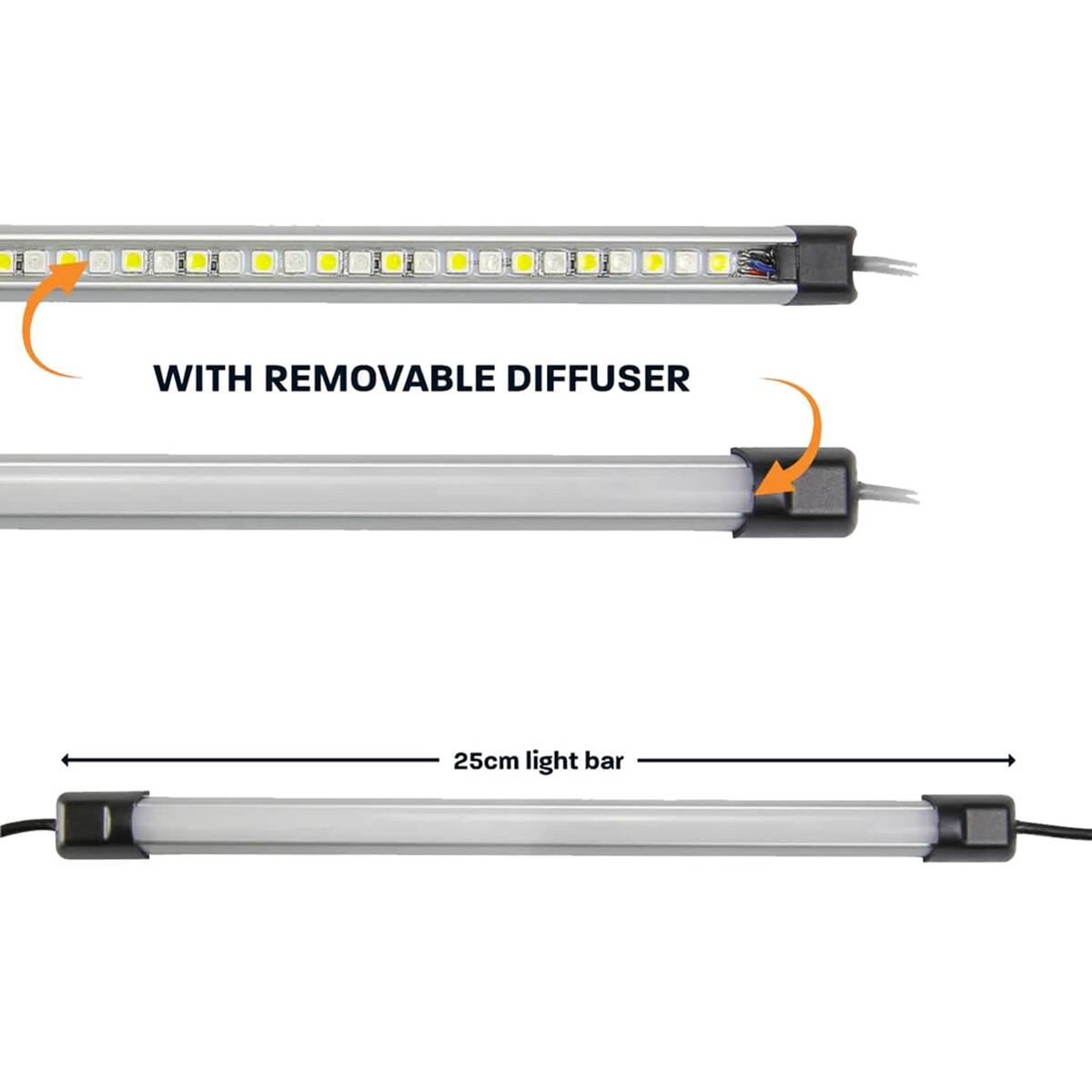 WITH REMOVABLE DIFFUSER

25cm light bar