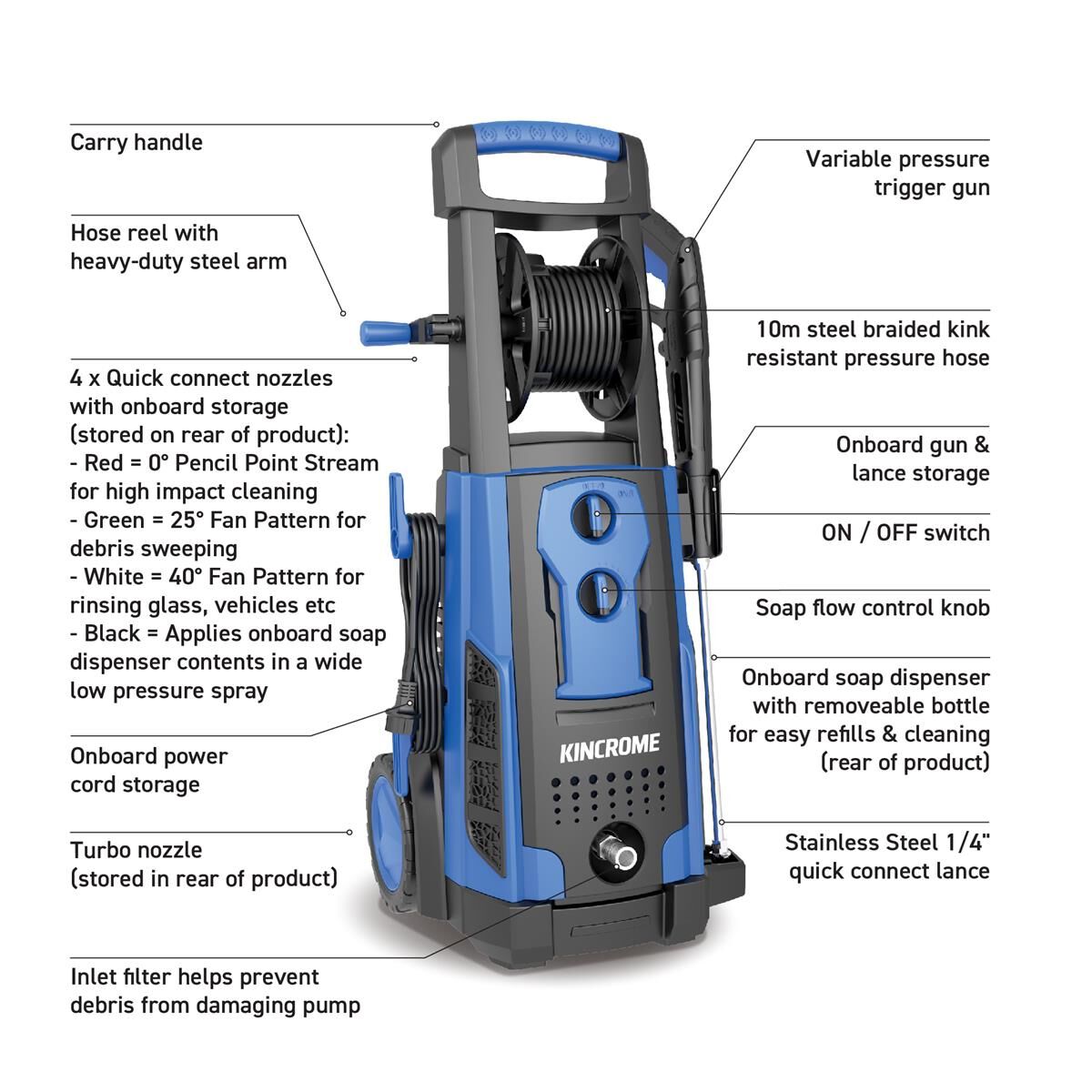 Carry handle

Hose reel with heavy-duty steel arm

4 x Quick connect nozzles with onboard storage (stored on rear of product):
- Red = 0° Pencil Point Stream for high impact cleaning
- Green = 25° Fan Pattern for debris sweeping
- White = 40° Fan Pattern for rinsing glass, vehicles etc
- Black = Applies onboard soap dispenser contents in a wide low pressure spray

Onboard power cord storage

Turbo nozzle (stored in rear of product)

Inlet filter helps prevent debris from damaging pump

Variable pressure trigger gun

10m steel braided kink resistant pressure hose

Onboard gun & lance storage

ON / OFF switch

Soap flow control knob

Onboard soap dispenser with removeable bottle for easy refills & cleaning (rear of product)

Stainless Steel 1/4" quick connect lance

KINCROME