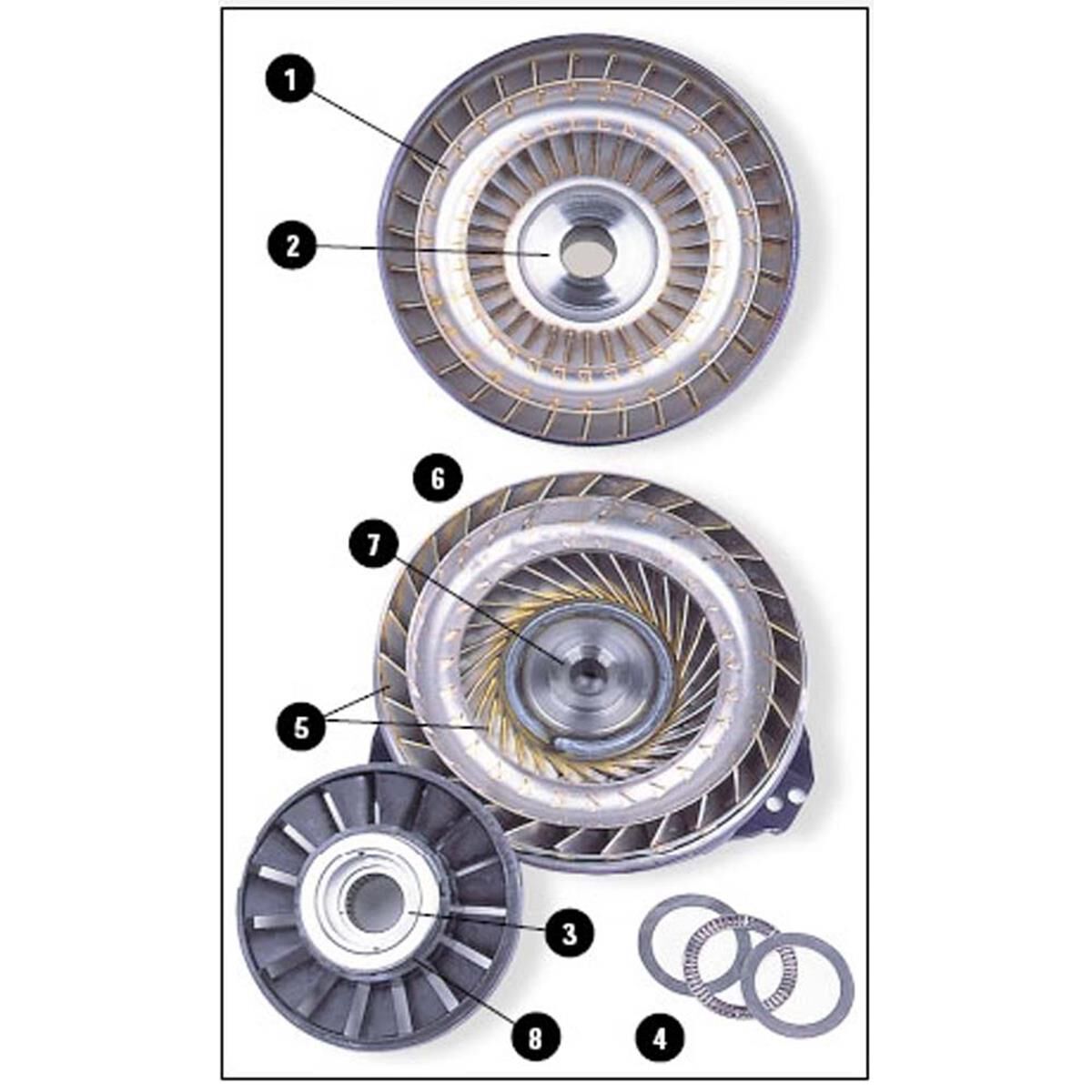 1
2
6
7
5
3
8
4