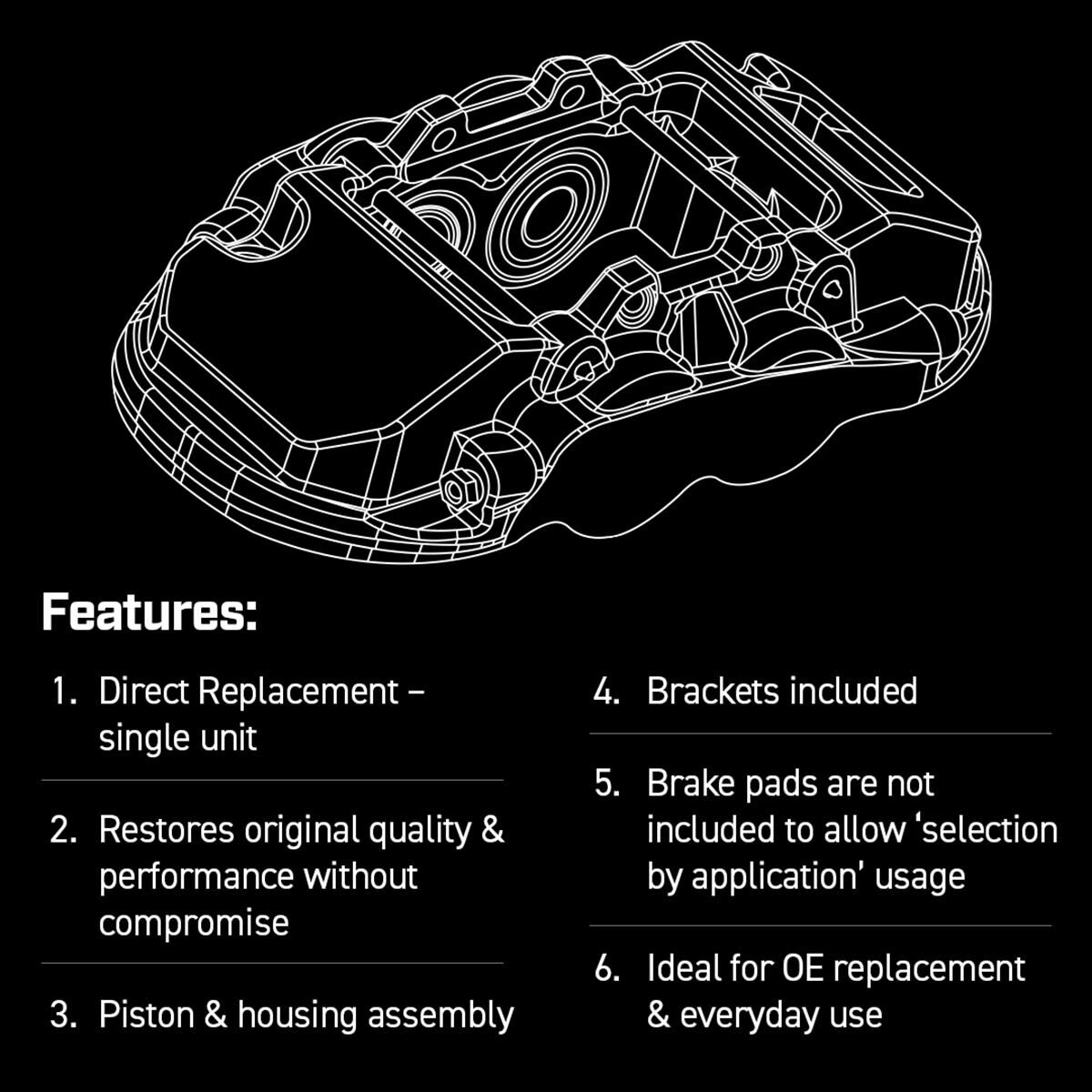 Features:

1. Direct Replacement – single unit

2. Restores original quality & performance without compromise

3. Piston & housing assembly

4. Brackets included

5. Brake pads are not included to allow ‘selection by application’ usage

6. Ideal for OE replacement & everyday use